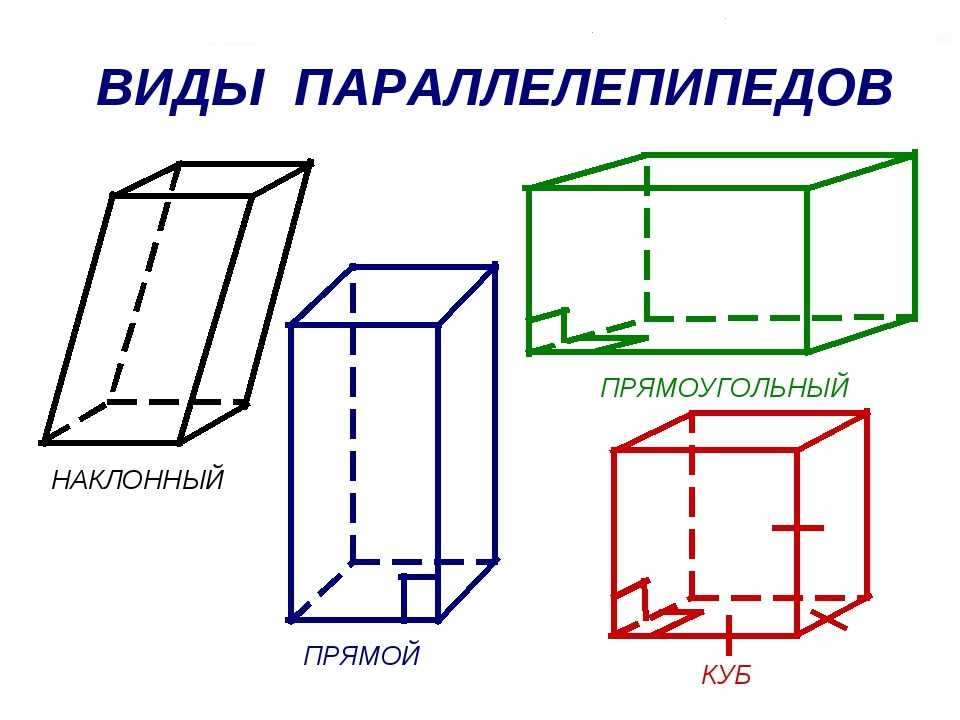 ВИДЫ ПАРАЛЛЕЛЕПИПЕДОВ

НАКЛОННЫЙ

ПРЯМОЙ

ПРЯМОУГОЛЬНЫЙ

КУБ